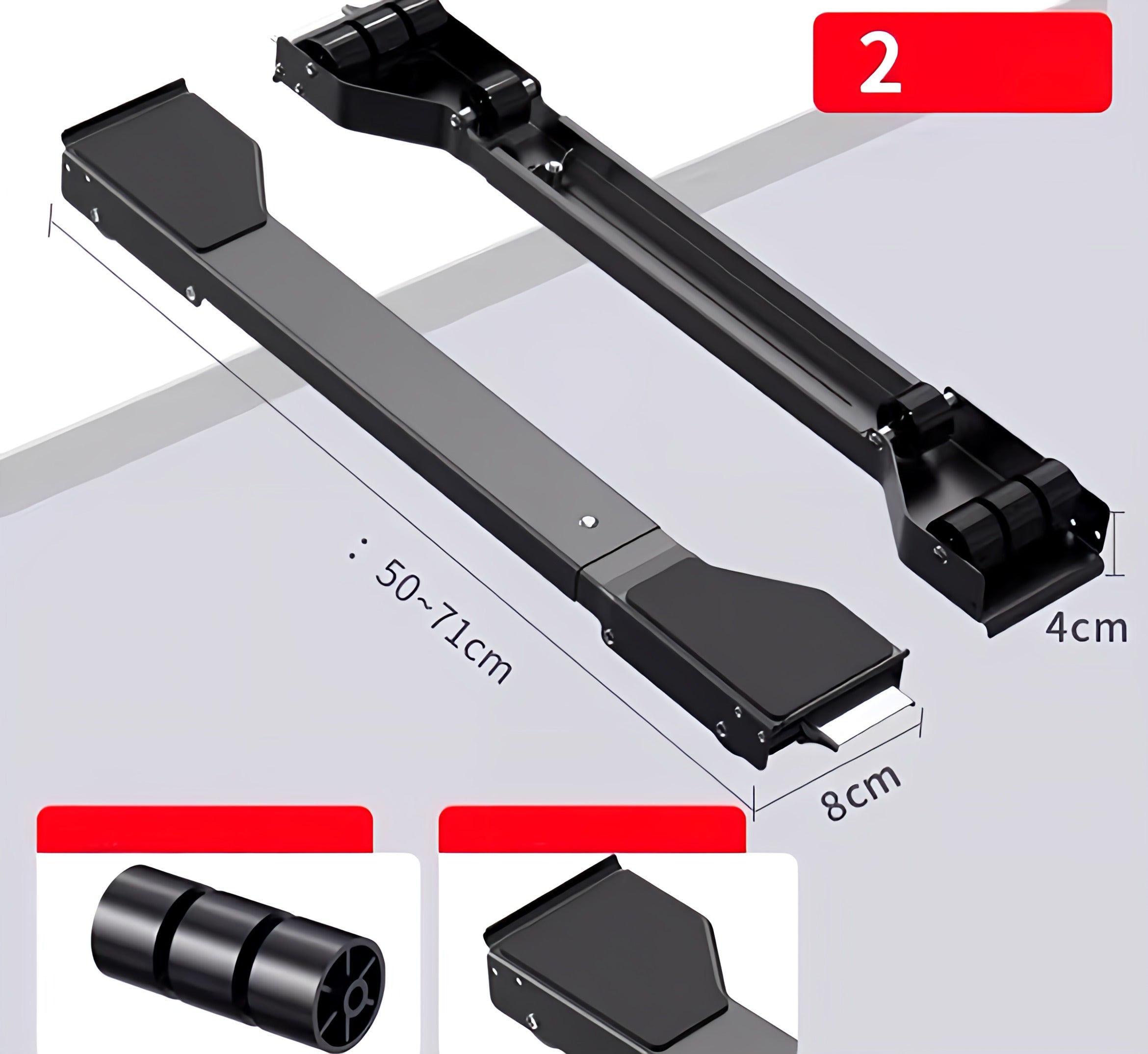 2

: 50~71cm

4cm

8cm