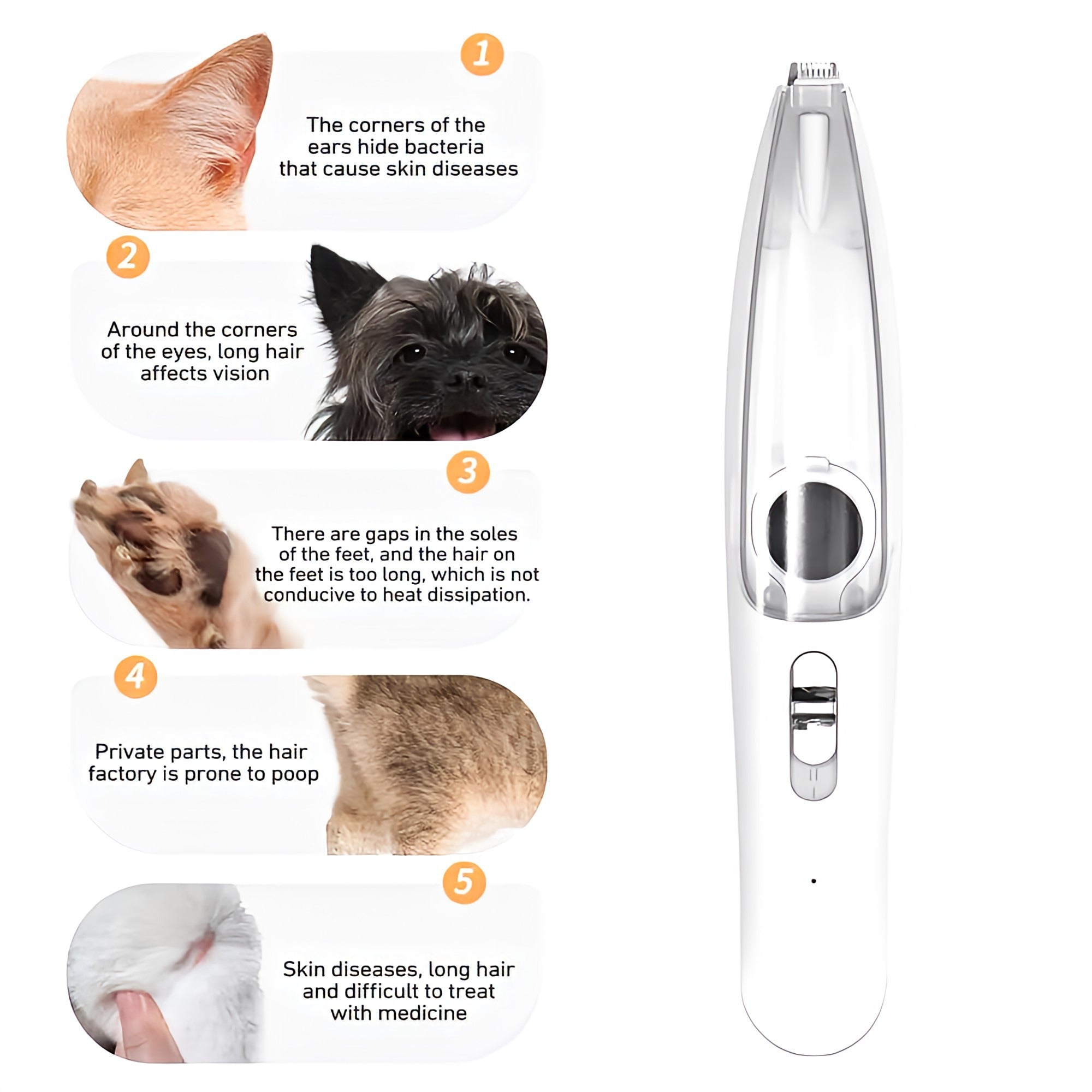 1

The corners of the ears hide bacteria that cause skin diseases

2

Around the corners of the eyes, long hair affects vision

3

There are gaps in the soles of the feet, and the hair on the feet is too long, which is not conducive to heat dissipation.

4

Private parts, the hair factory is prone to poop

5

Skin diseases, long hair and difficult to treat with medicine