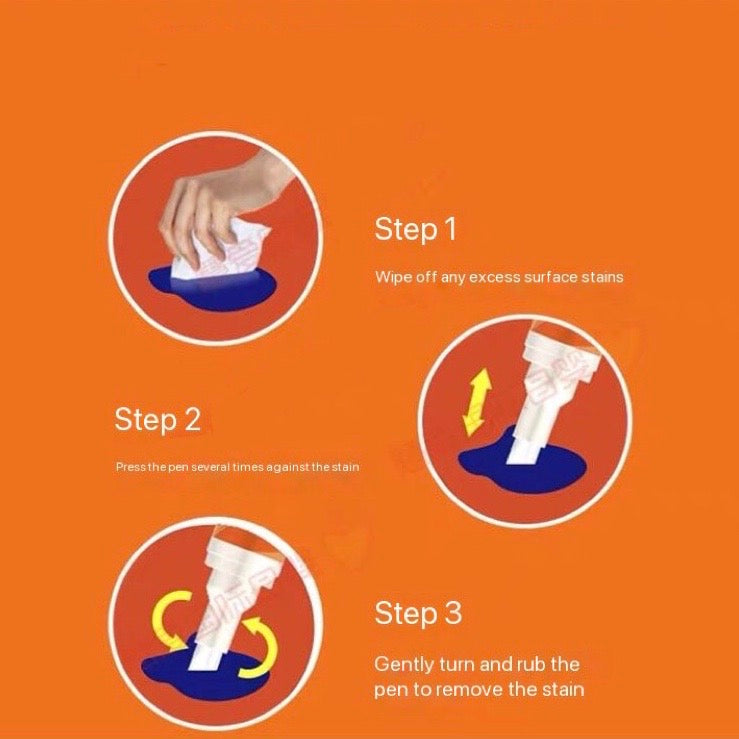 Step 1

Wipe off any excess surface stains

Step 2

Press the pen several times against the stain

Step 3

Gently turn and rub the pen to remove the stain