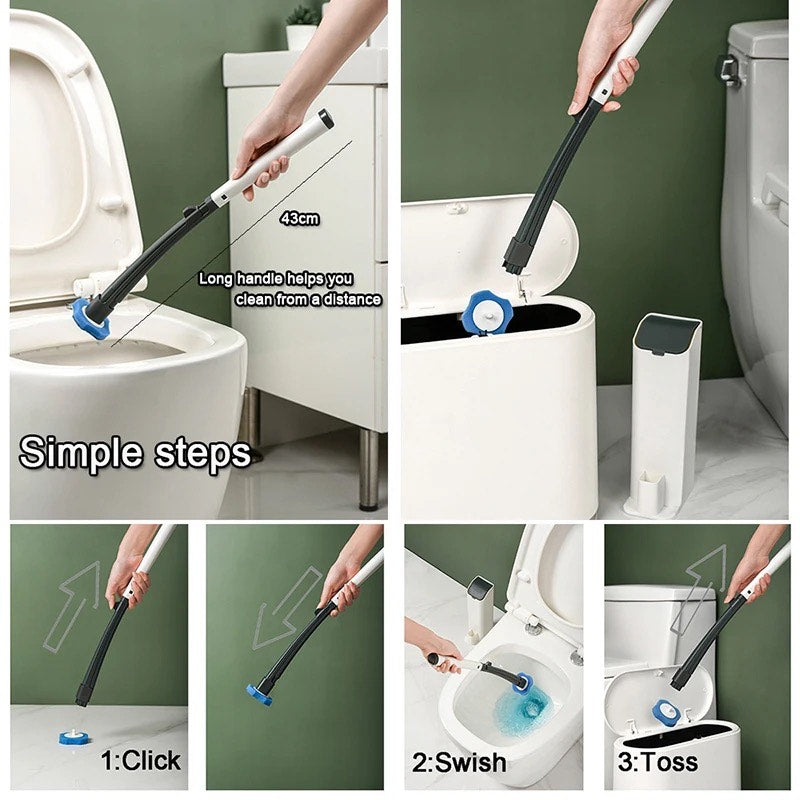 43cm

Long handle helps you clean from a distance

Simple steps

1:Click

2:Swish

3:Toss