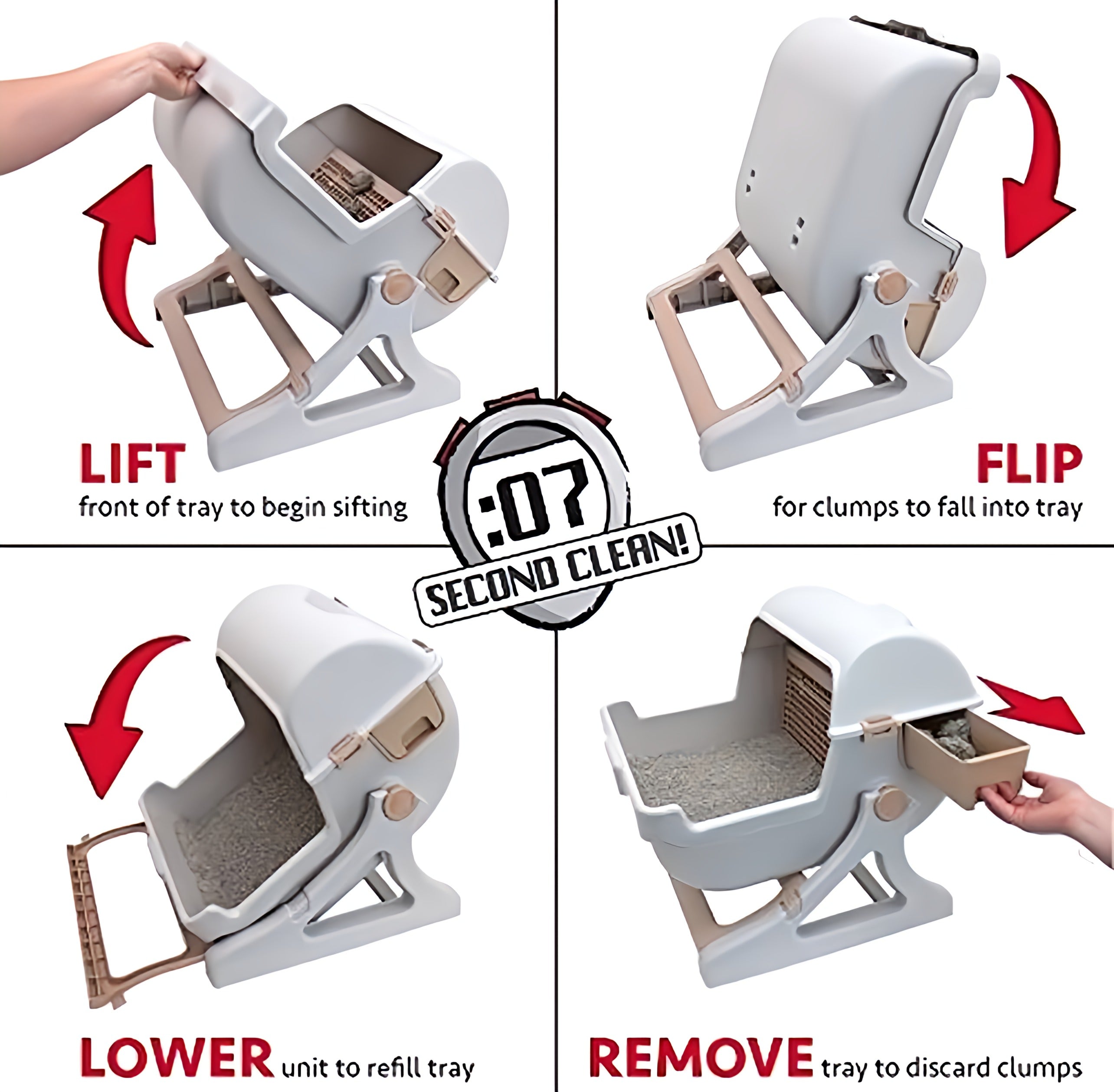 LIFT
front of tray to begin sifting

FLIP
for clumps to fall into tray

:07
SECOND CLEAN!

LOWER unit to refill tray

REMOVE tray to discard clumps