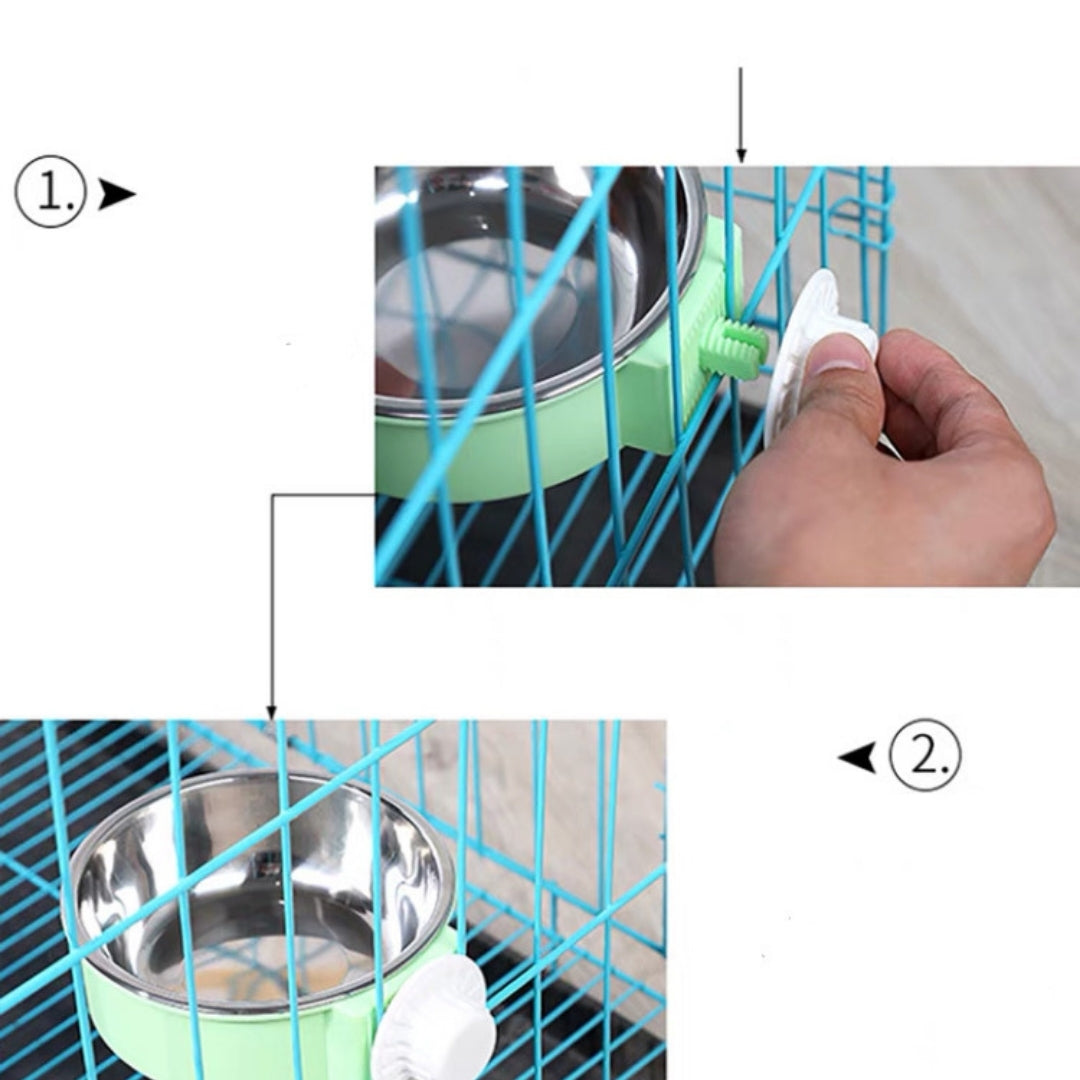 1.

2.