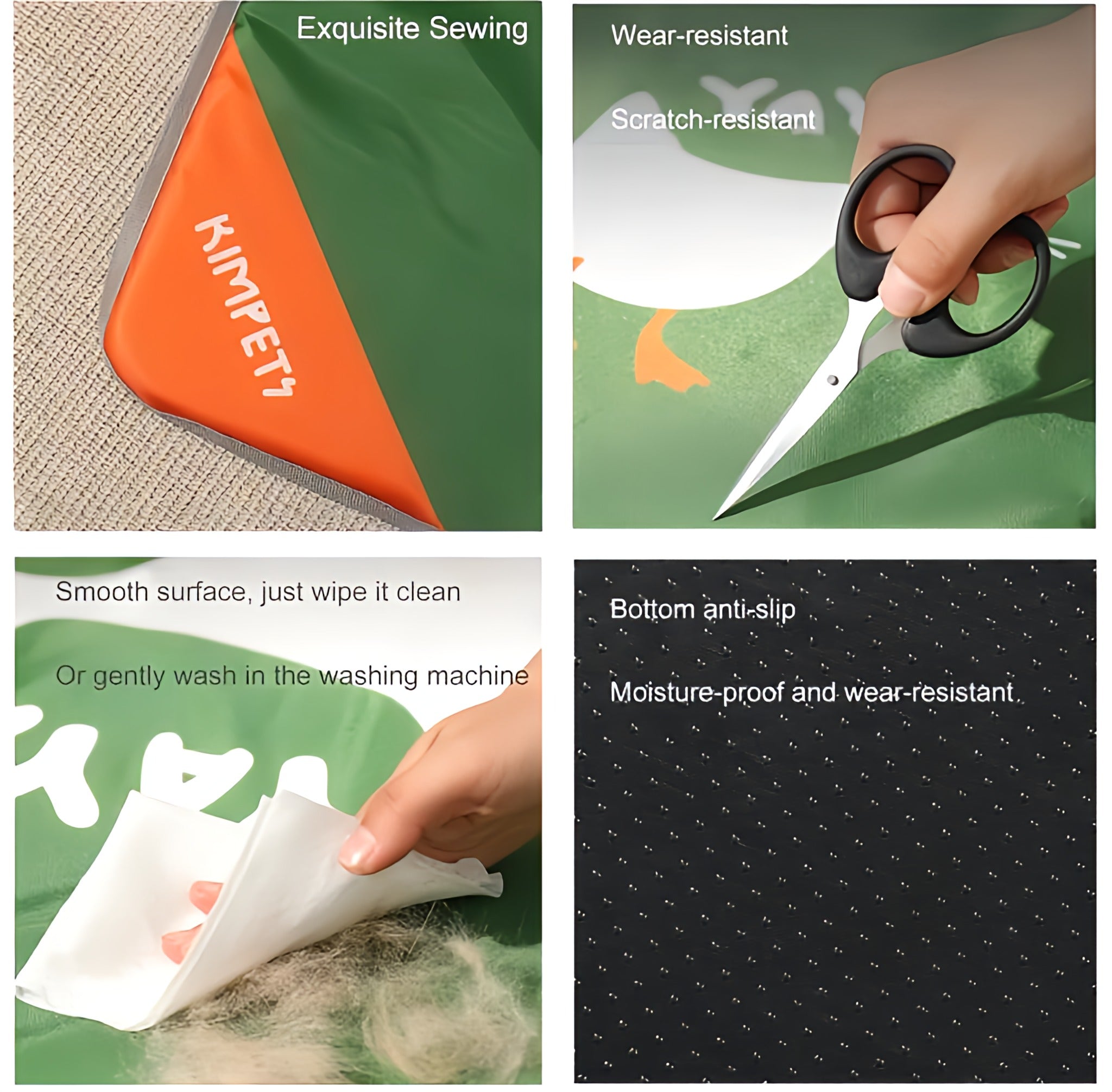 Exquisite Sewing

KIMPETS

Wear-resistant

Scratch-resistant

Smooth surface, just wipe it clean

Or gently wash in the washing machine

Bottom anti-slip

Moisture-proof and wear-resistant