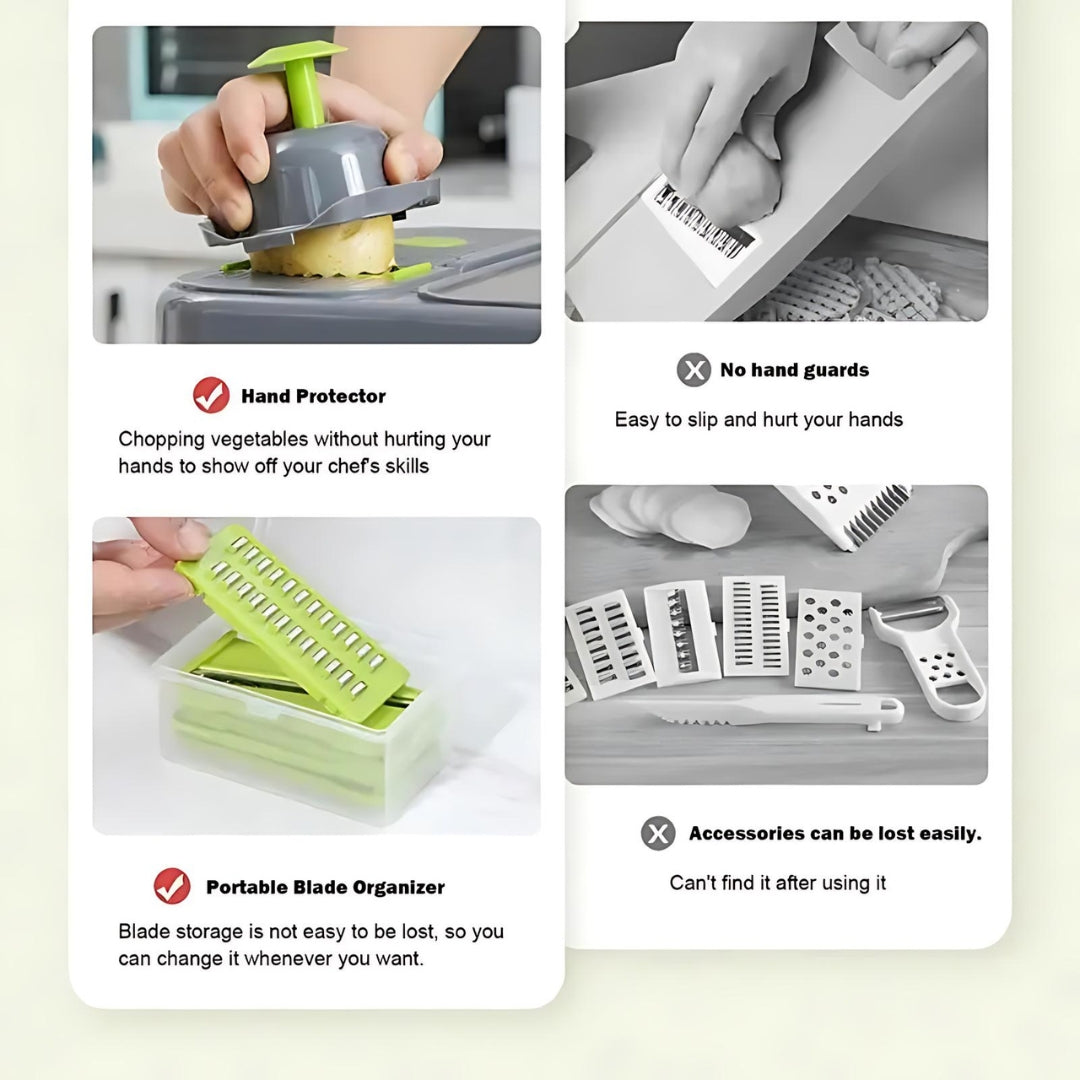 Hand Protector

Chopping vegetables without hurting your hands to show off your chef's skills

Portable Blade Organizer

Blade storage is not easy to be lost, so you can change it whenever you want.

No hand guards

Easy to slip and hurt your hands

Accessories can be lost easily.

Can't find it after using it